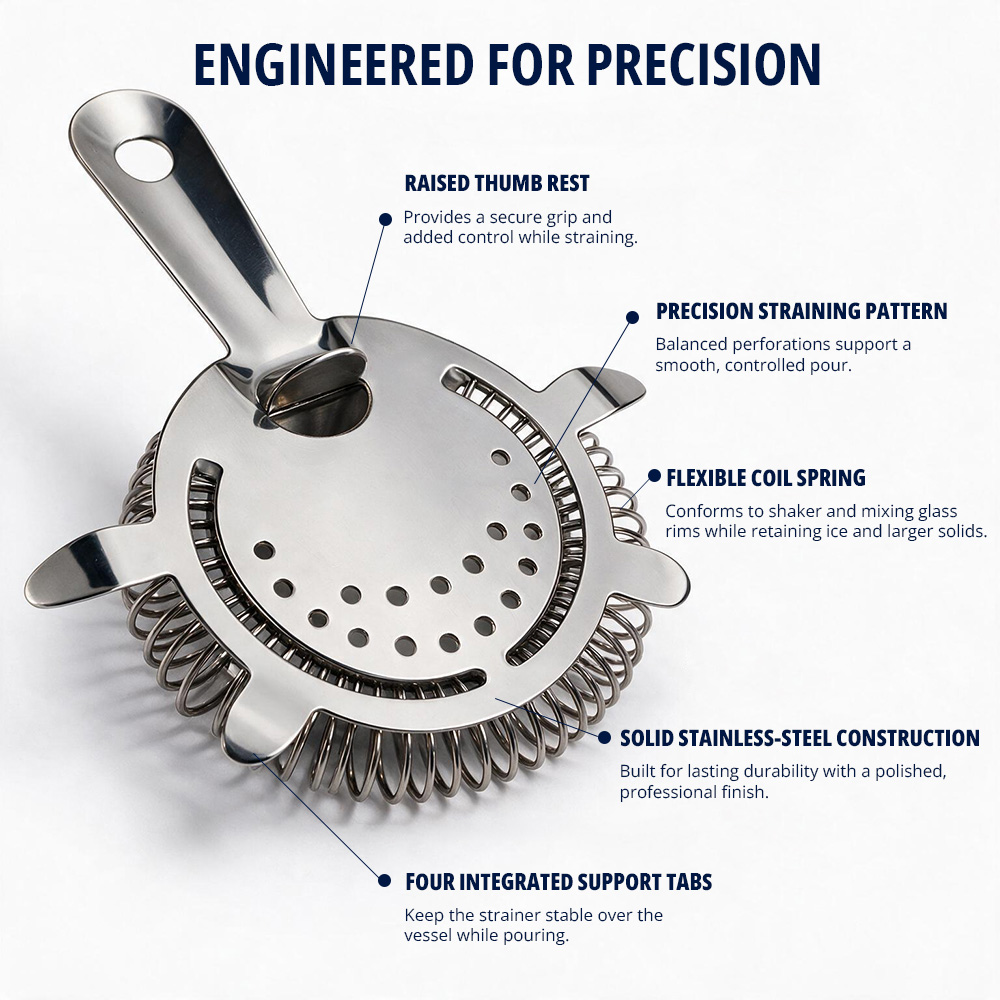 ENGINEERED FOR PRECISION

RAISED THUMB REST

Provides a secure grip and added control while straining.

PRECISION STRAINING PATTERN

Balanced perforations support a smooth, controlled pour.

FLEXIBLE COIL SPRING

Conforms to shaker and mixing glass rims while retaining ice and larger solids.

SOLID STAINLESS-STEEL CONSTRUCTION

Built for lasting durability with a polished, professional finish.

FOUR INTEGRATED SUPPORT TABS

Keep the strainer stable over the vessel while pouring.